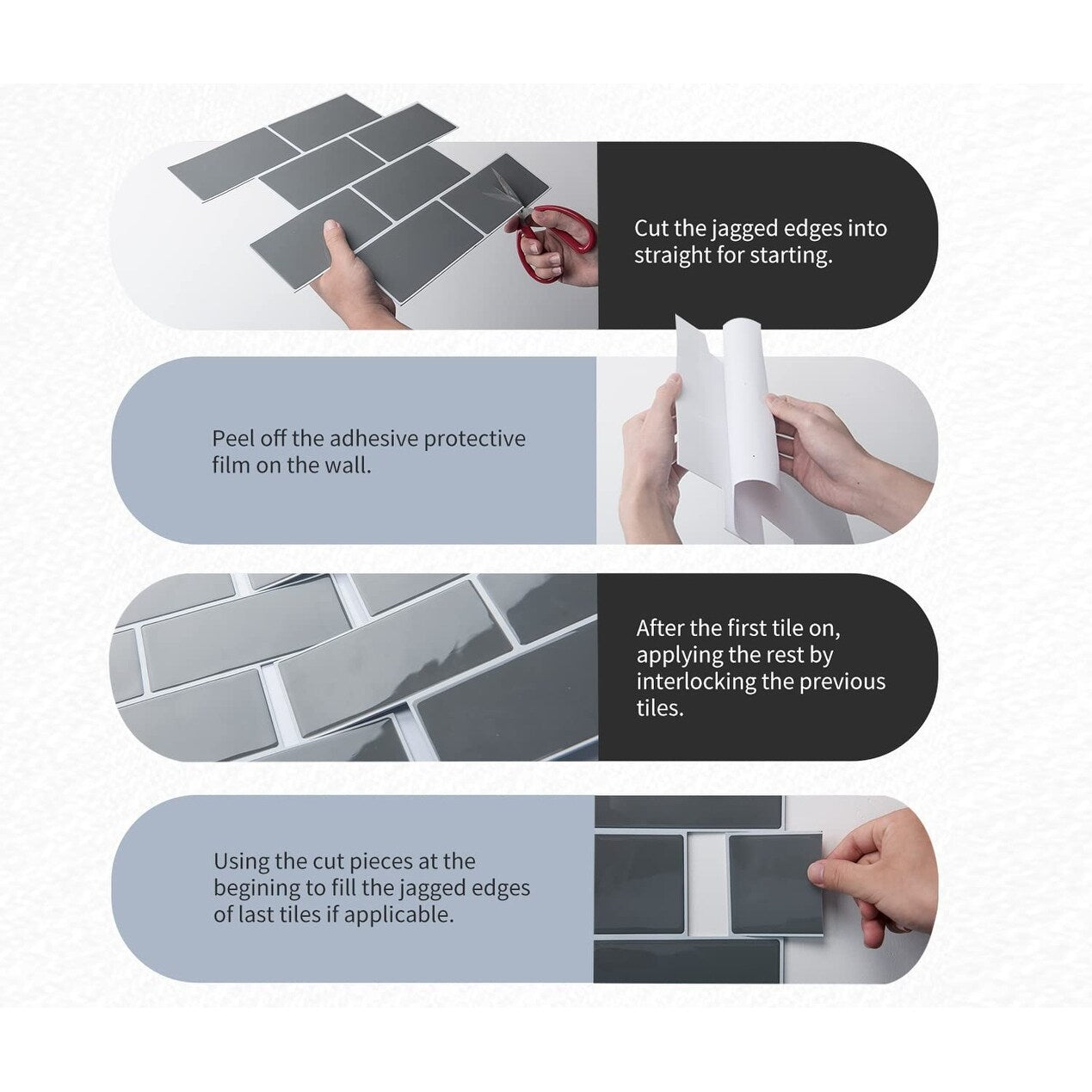 Cut the jagged edges into straight for starting.

Peel off the adhesive protective film on the wall.

After the first tile on, applying the rest by interlocking the previous tiles.

Using the cut pieces at the begining to fill the jagged edges of last tiles if applicable.