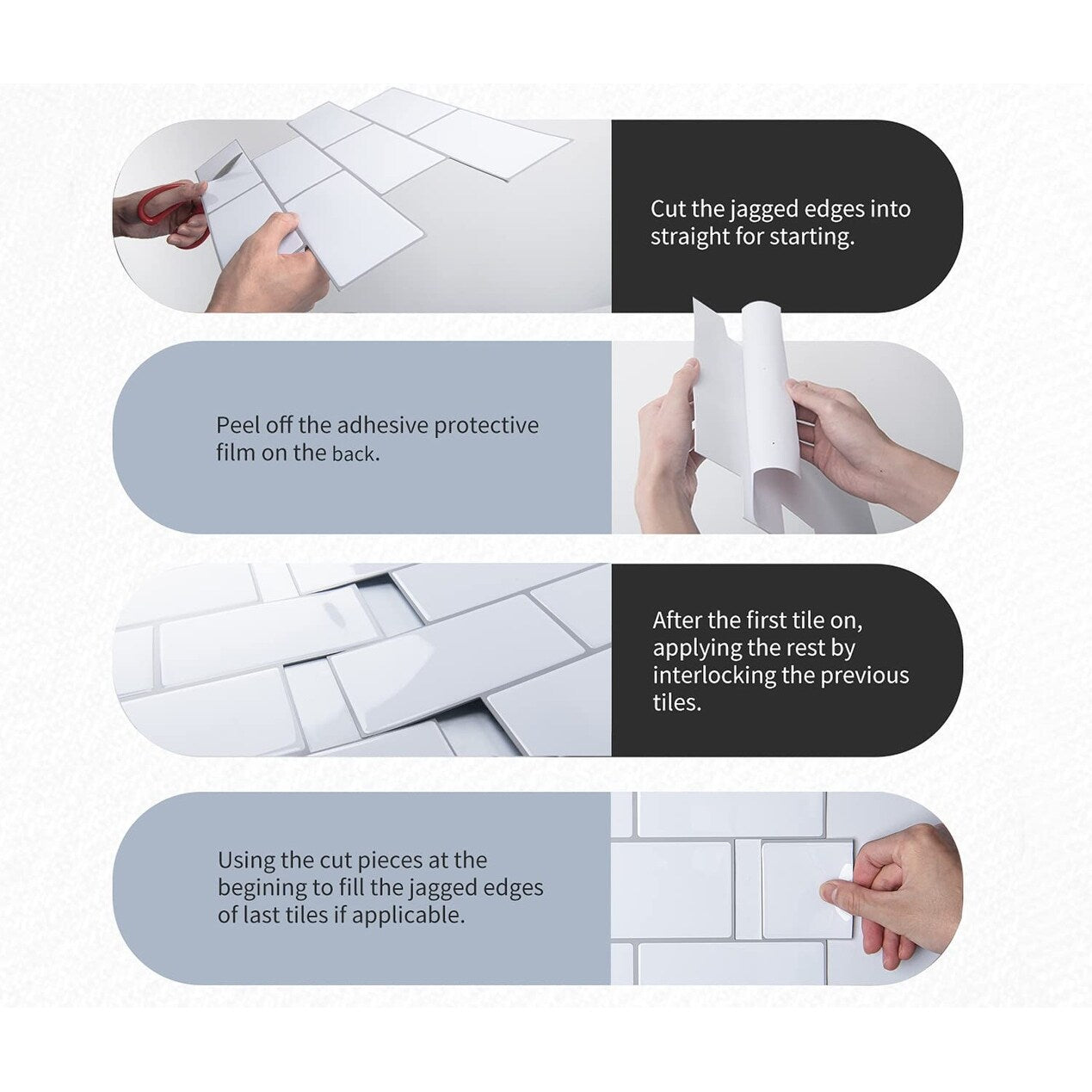 Cut the jagged edges into straight for starting.

Peel off the adhesive protective film on the back.

After the first tile on, applying the rest by interlocking the previous tiles.

Using the cut pieces at the begining to fill the jagged edges of last tiles if applicable.