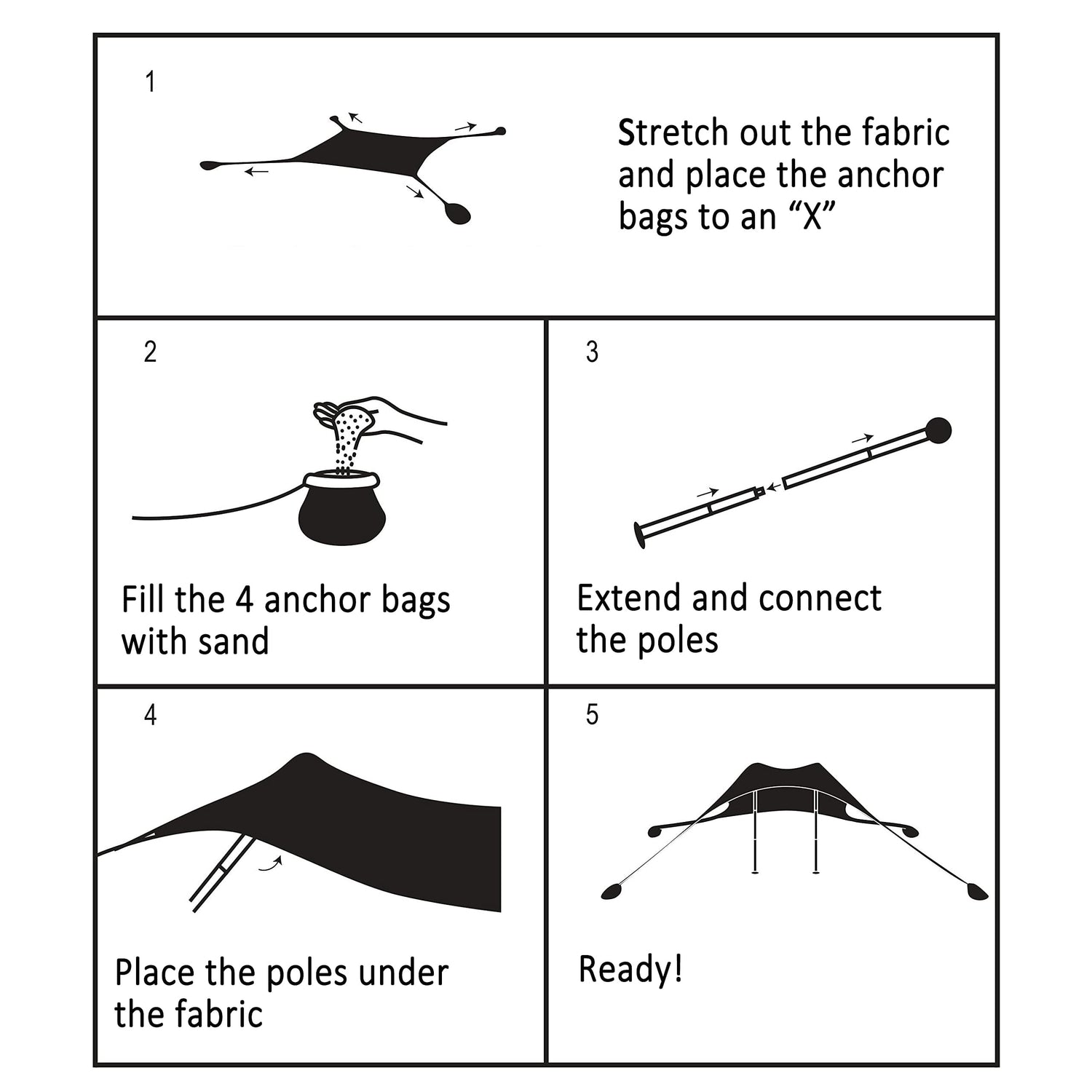 1

Stretch out the fabric and place the anchor bags to an “X”

2

Fill the 4 anchor bags with sand

3

Extend and connect the poles

4

Place the poles under the fabric

5

Ready!