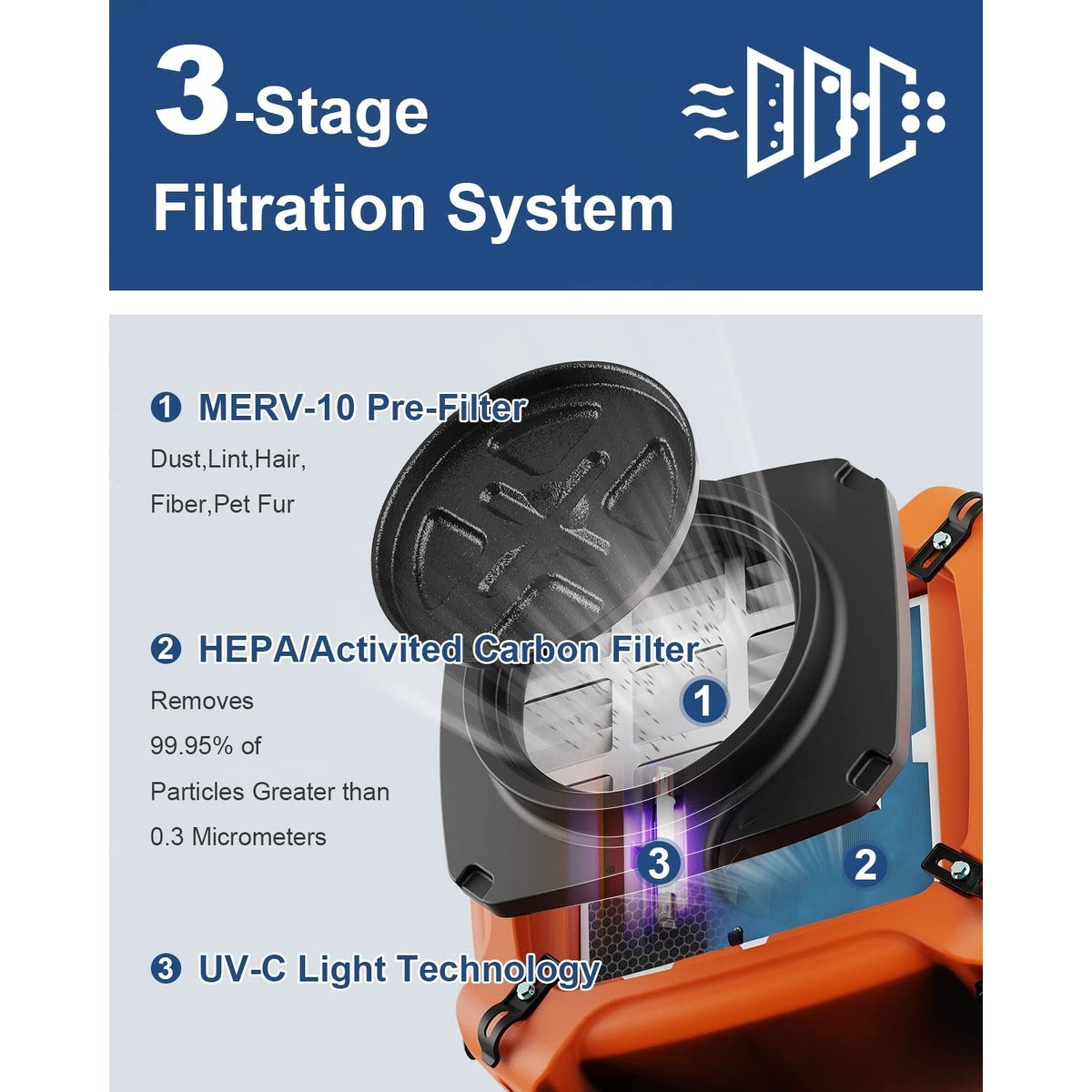 3-Stage
Filtration System

❶ MERV-10 Pre-Filter
Dust,Lint,Hair,
Fiber,Pet Fur

❷ HEPA/Activited Carbon Filter
Removes
99.95% of
Particles Greater than
0.3 Micrometers

❸ UV-C Light Technology

1

3

2