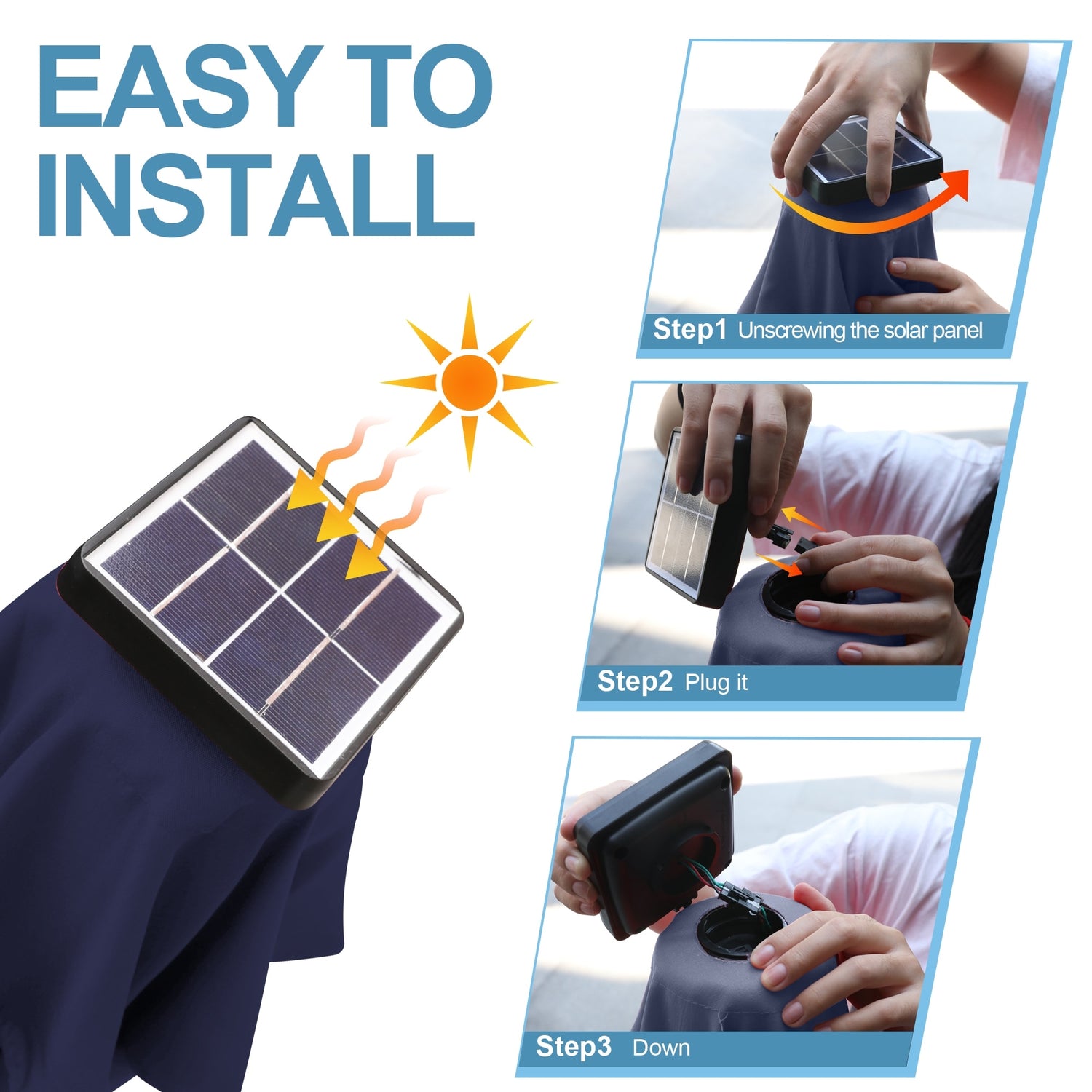 EASY TO INSTALL

Step1 Unscrewing the solar panel

Step2 Plug it

Step3 Down