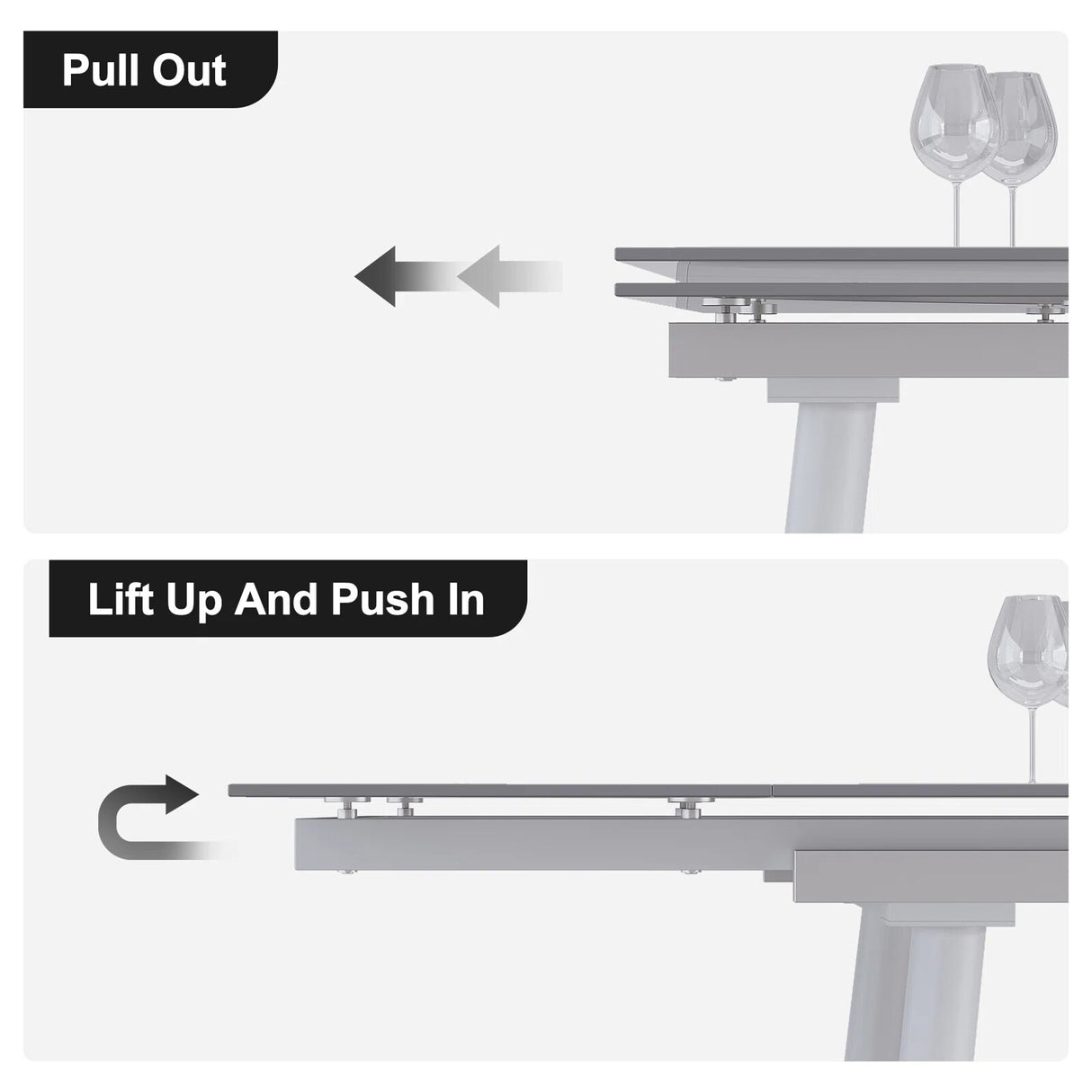 Pull Out

Lift Up And Push In