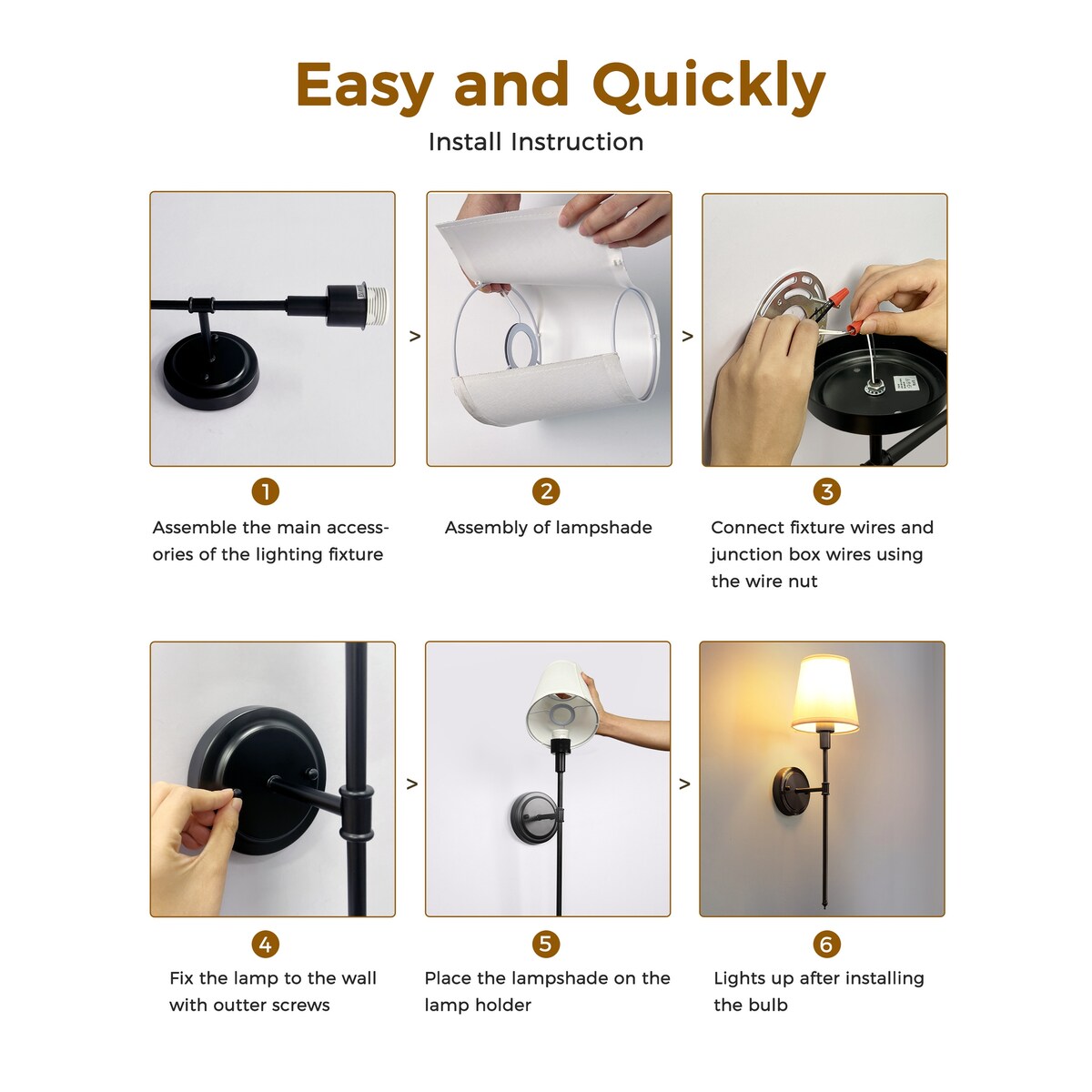 Easy and Quickly

Install Instruction

>

>

1

Assemble the main accessories of the lighting fixture

2

Assembly of lampshade

3

Connect fixture wires and junction box wires using the wire nut

>

>

4

Fix the lamp to the wall with outter screws

5

Place the lampshade on the lamp holder

6

Lights up after installing the bulb