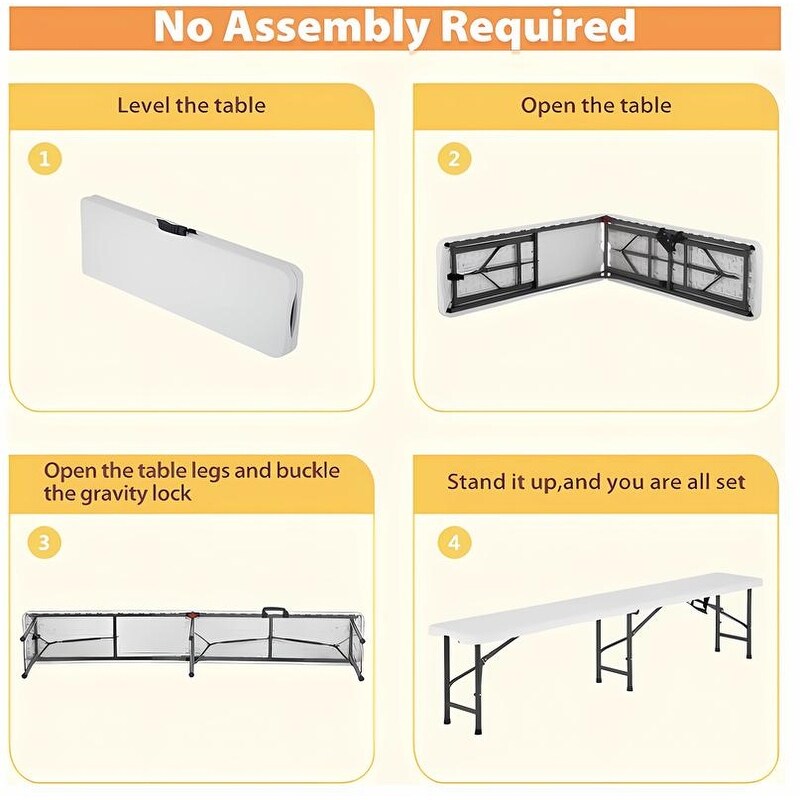 No Assembly Required

Level the table

1

Open the table

2

Open the table legs and buckle the gravity lock

3

Stand it up,and you are all set

4