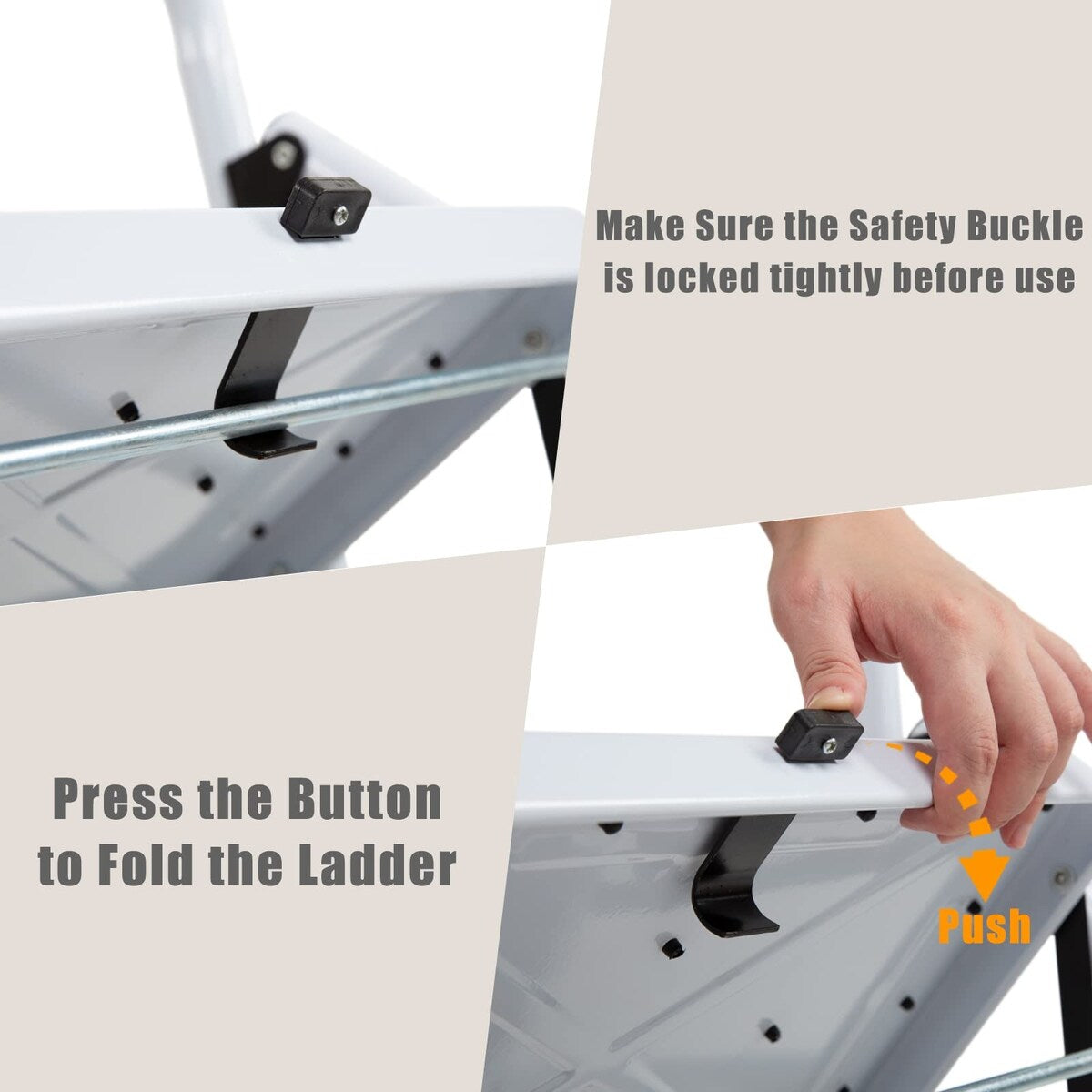 Make Sure the Safety Buckle is locked tightly before use

Press the Button to Fold the Ladder

Push