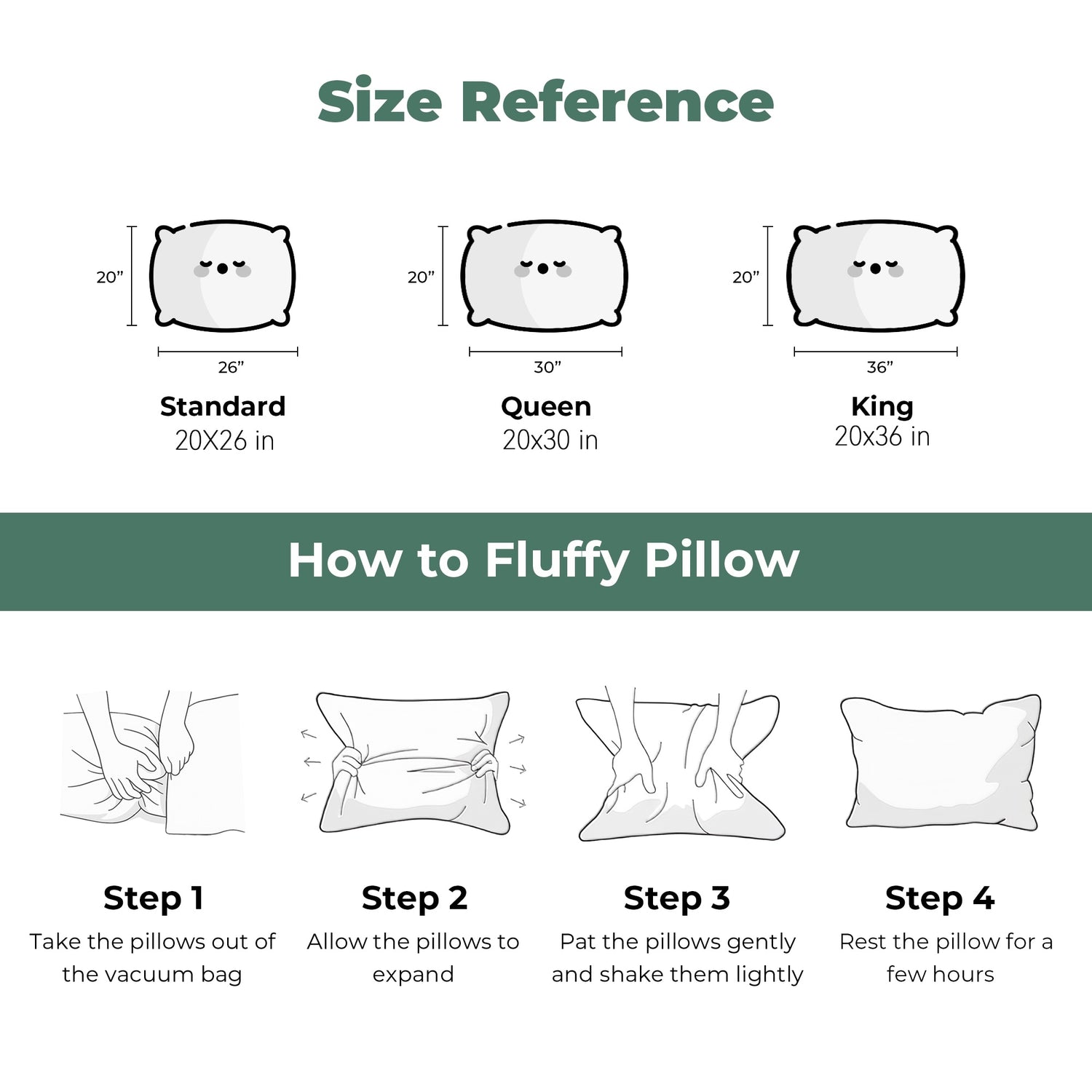 Size Reference

20”
26”
Standard
20X26 in

20”
30”
Queen
20x30 in

20”
36”
King
20x36 in

How to Fluffy Pillow

Step 1
Take the pillows out of the vacuum bag

Step 2
Allow the pillows to expand

Step 3
Pat the pillows gently and shake them lightly

Step 4
Rest the pillow for a few hours