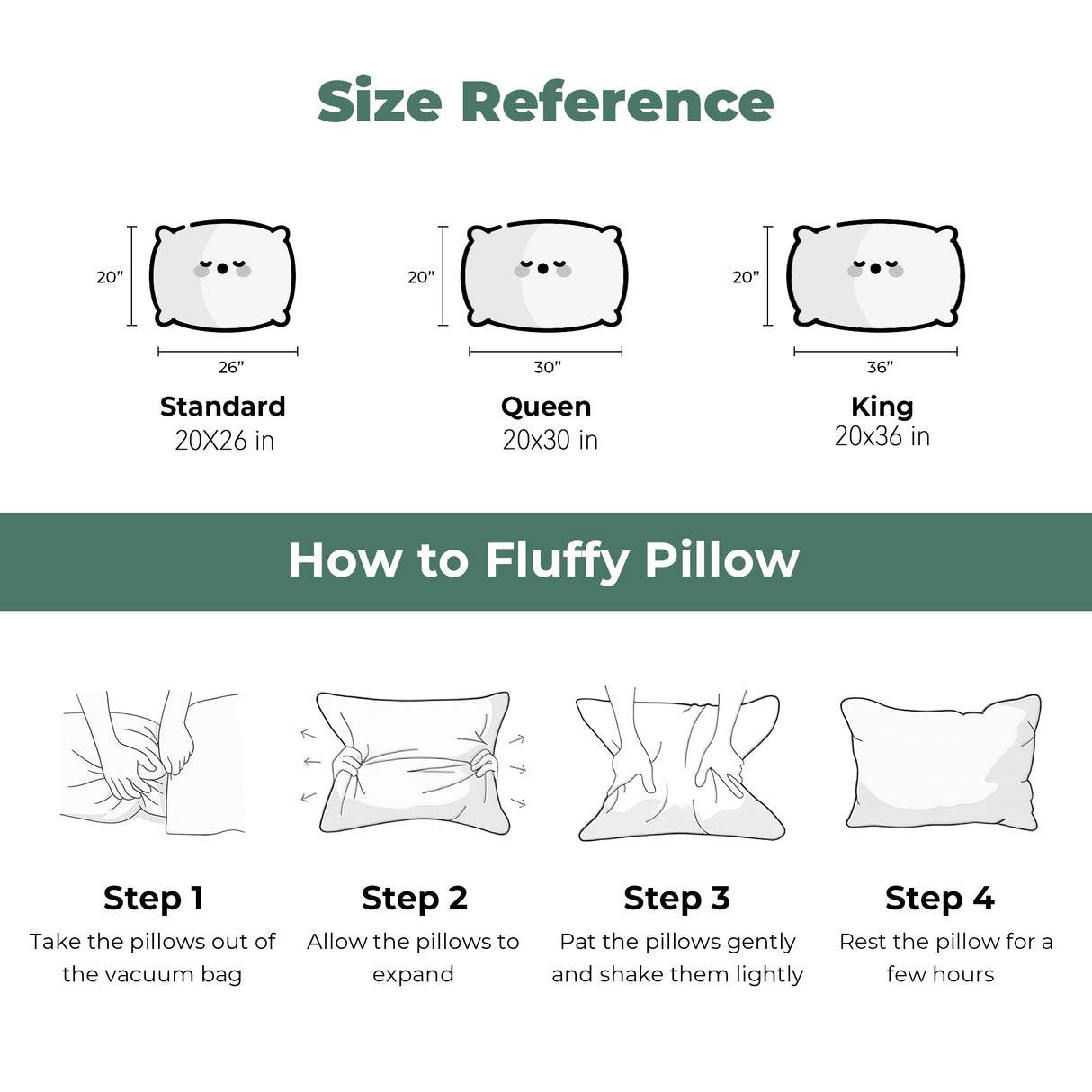 Size Reference

20”

26”

Standard
20X26 in

20”

30”

Queen
20x30 in

20”

36”

King
20x36 in

How to Fluffy Pillow

Step 1
Take the pillows out of the vacuum bag

Step 2
Allow the pillows to expand

Step 3
Pat the pillows gently and shake them lightly

Step 4
Rest the pillow for a few hours