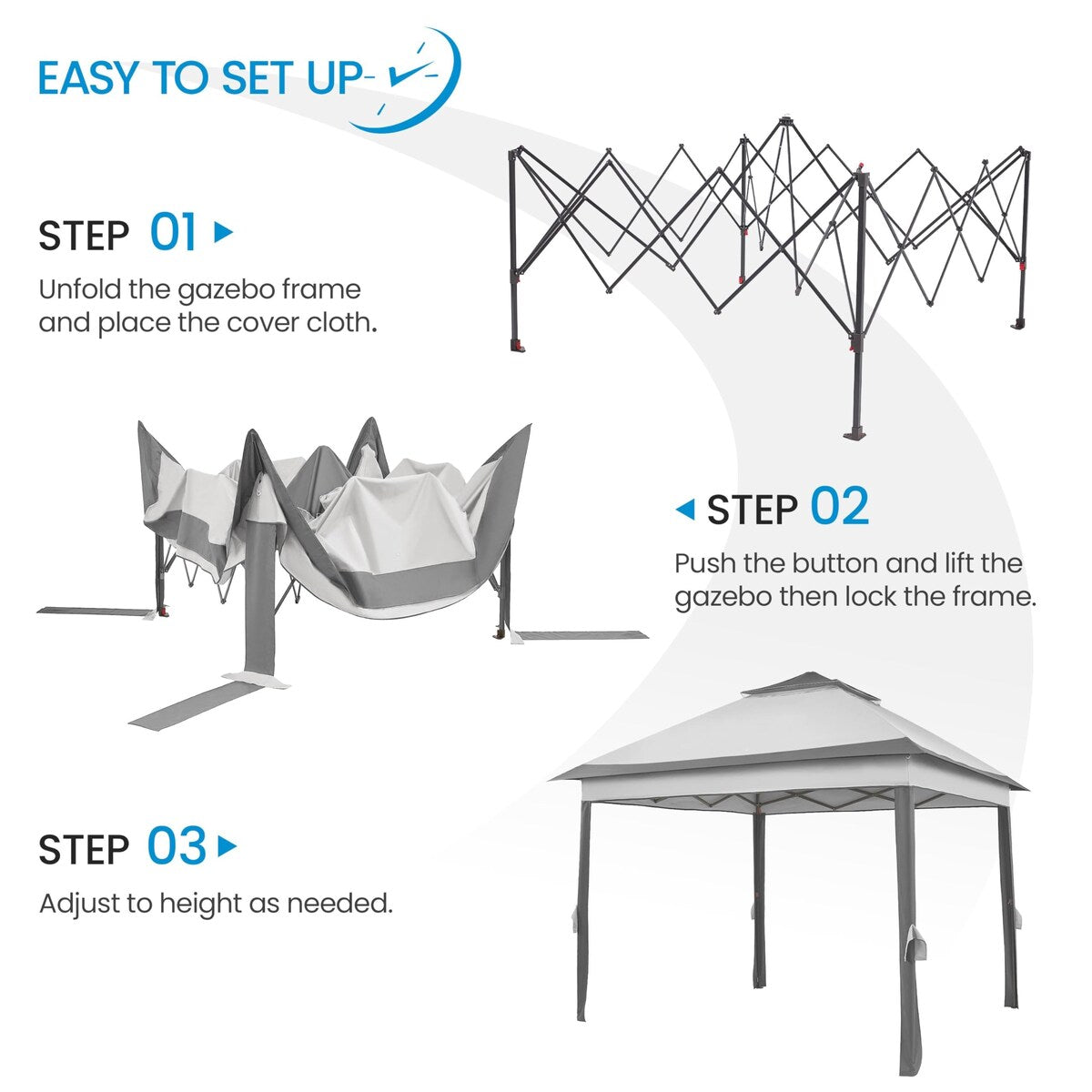 EASY TO SET UP

STEP 01

Unfold the gazebo frame and place the cover cloth.

STEP 02

Push the button and lift the gazebo then lock the frame.

STEP 03

Adjust to height as needed.