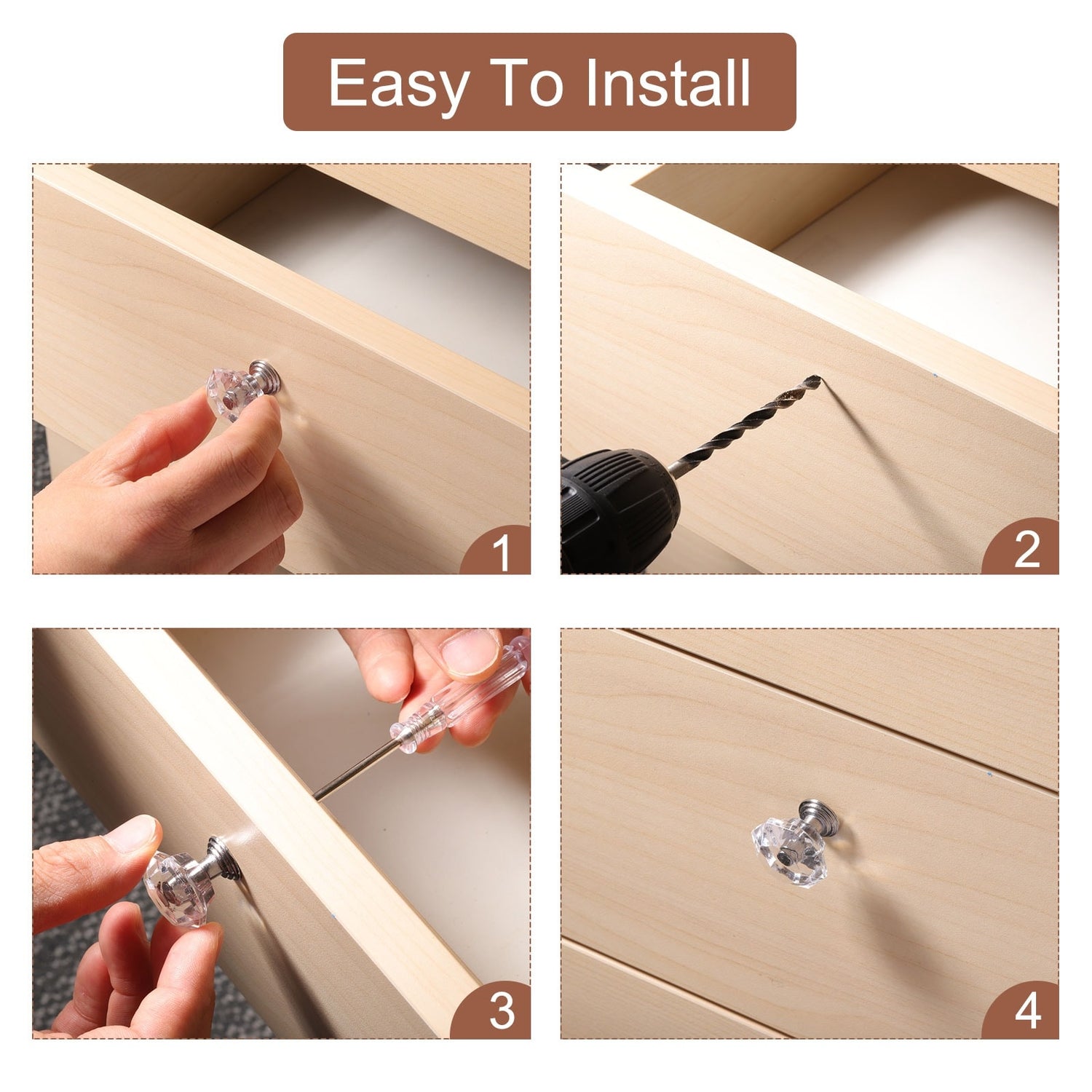 Easy To Install

1

2

3

4